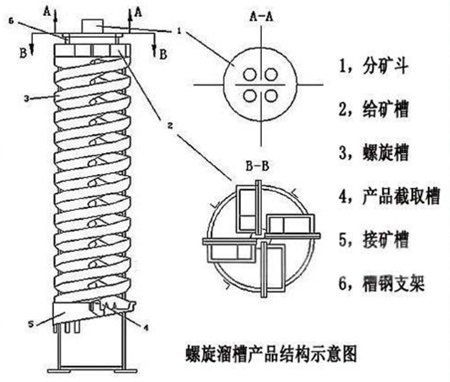 A A
6 1
B B
3
2
5 4
A-A
B-B

1，分矿斗

2，给矿槽

3，螺旋槽

4，产品截取槽

5，接矿槽

6，槽钢支架

螺旋溜槽产品结构示意图